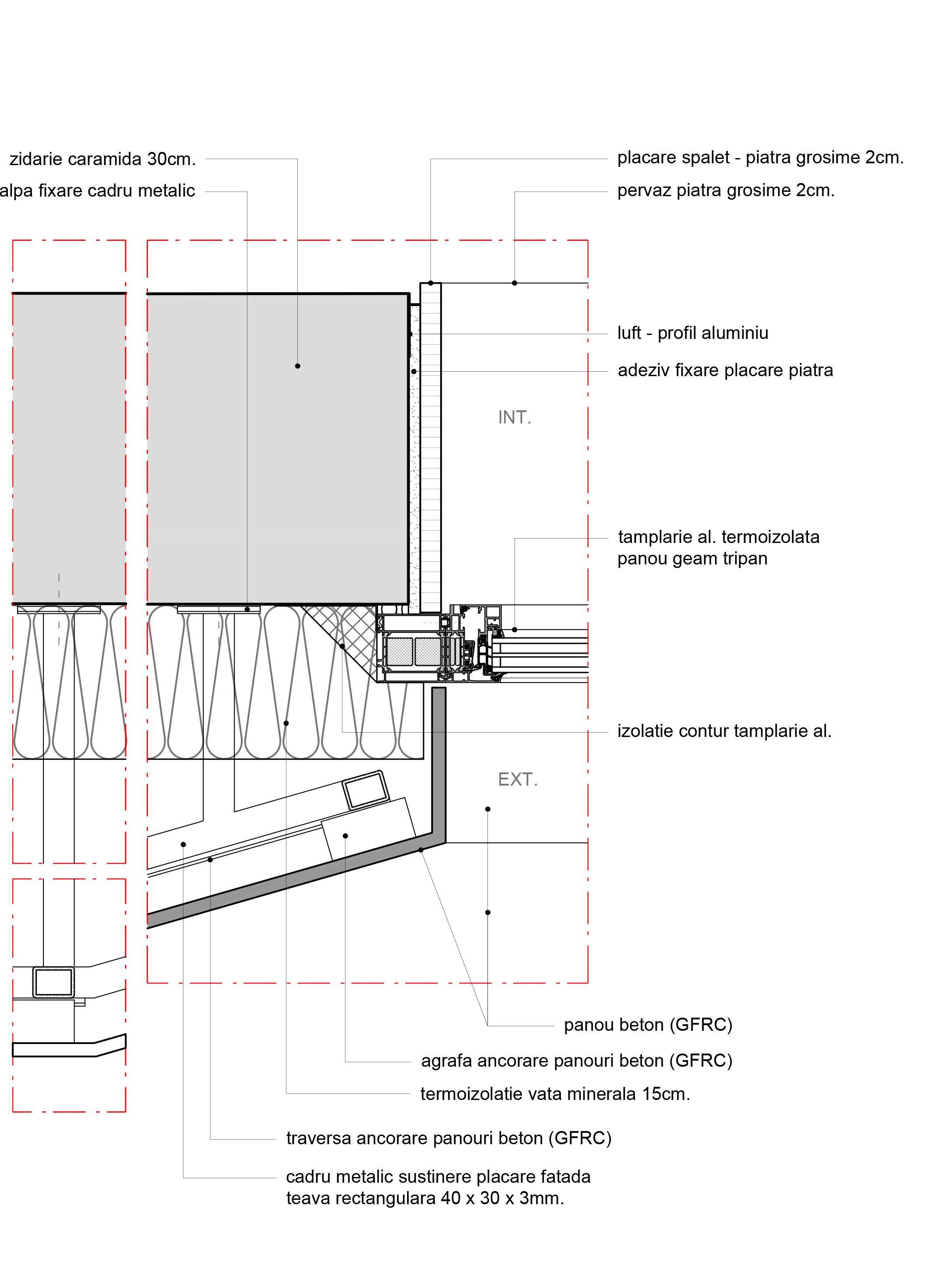 zidarie caramida 30cm.
alpa fixare cadru metalic

placare spalet - piatra grosime 2cm.
pervaz piatra grosime 2cm.

luft - profil aluminiu
adeziv fixare placare piatra

INT.

tamplarie al. termoizolata
panou geam tripan

izolatie contur tamplarie al.

EXT.

panou beton (GFRC)
agrafa ancorare panouri beton (GFRC)
termoizolatie vata minerala 15cm.
traversa ancorare panouri beton (GFRC)
cadru metalic sustinere placare fatada
teava rectangulara 40 x 30 x 3mm.