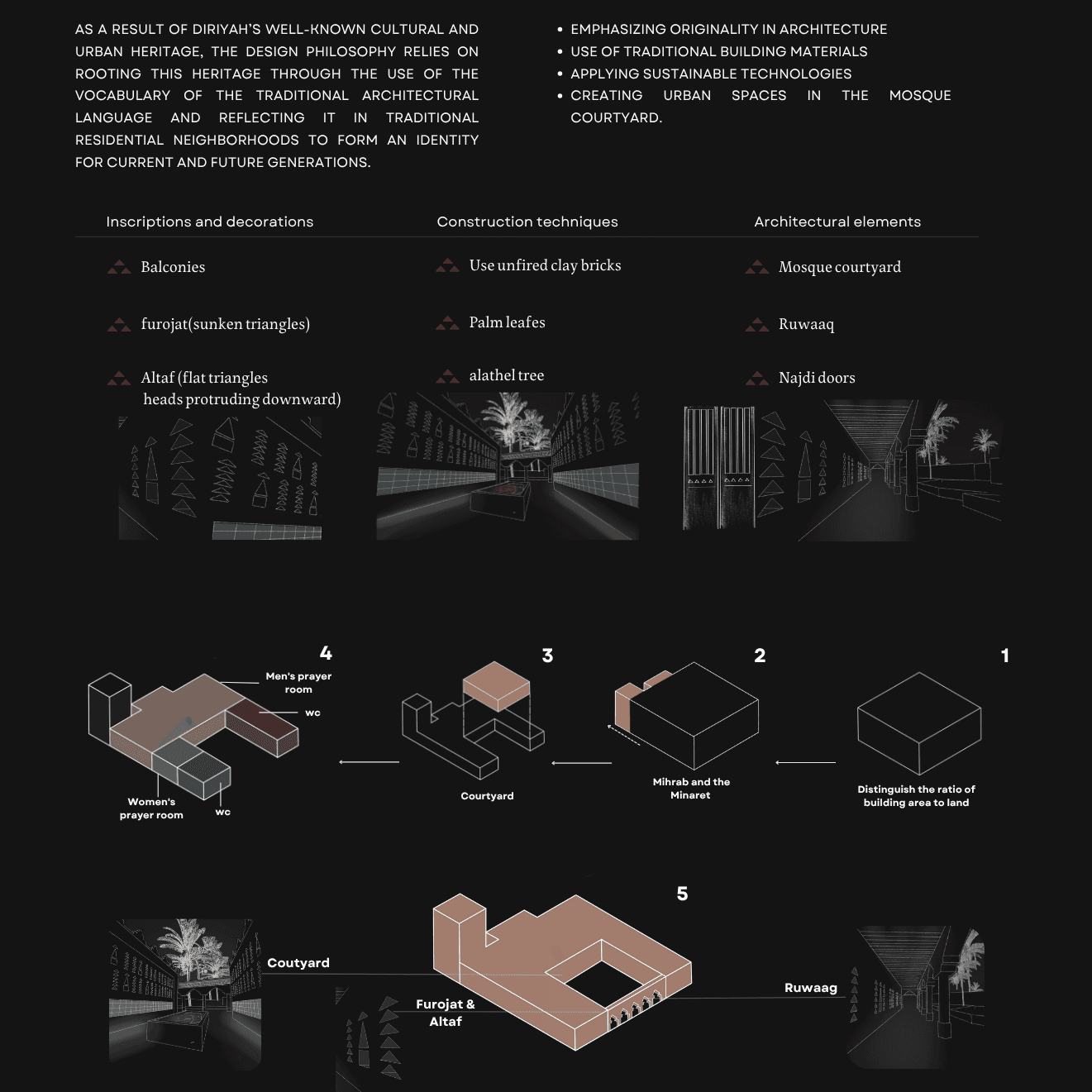 AS A RESULT OF DIRIYAH'S WELL-KNOWN CULTURAL AND URBAN HERITAGE, THE DESIGN PHILOSOPHY RELIES ON ROOTING THIS HERITAGE THROUGH THE USE OF THE VOCABULARY OF THE TRADITIONAL ARCHITECTURAL LANGUAGE AND REFLECTING IT IN TRADITIONAL RESIDENTIAL NEIGHBORHOODS TO FORM AN IDENTITY FOR CURRENT AND FUTURE GENERATIONS.

• EMPHASIZING ORIGINALITY IN ARCHITECTURE
• USE OF TRADITIONAL BUILDING MATERIALS
• APPLYING SUSTAINABLE TECHNOLOGIES
• CREATING URBAN SPACES IN THE MOSQUE COURTYARD.

Inscriptions and decorations

Balconies

furojat(sunken triangles)

Altaf (flat triangles heads protruding downward)

Construction techniques

Use unfired clay bricks

Palm leafes

alathel tree

Architectural elements

Mosque courtyard

Ruwaaq

Najdi doors

4

Men's prayer room

wc

Women's prayer room

wc

3

Courtyard

2

Mihrab and the Minaret

1

Distinguish the ratio of building area to land

5

Coutyard

Furojat & Altaf

Ruwaag