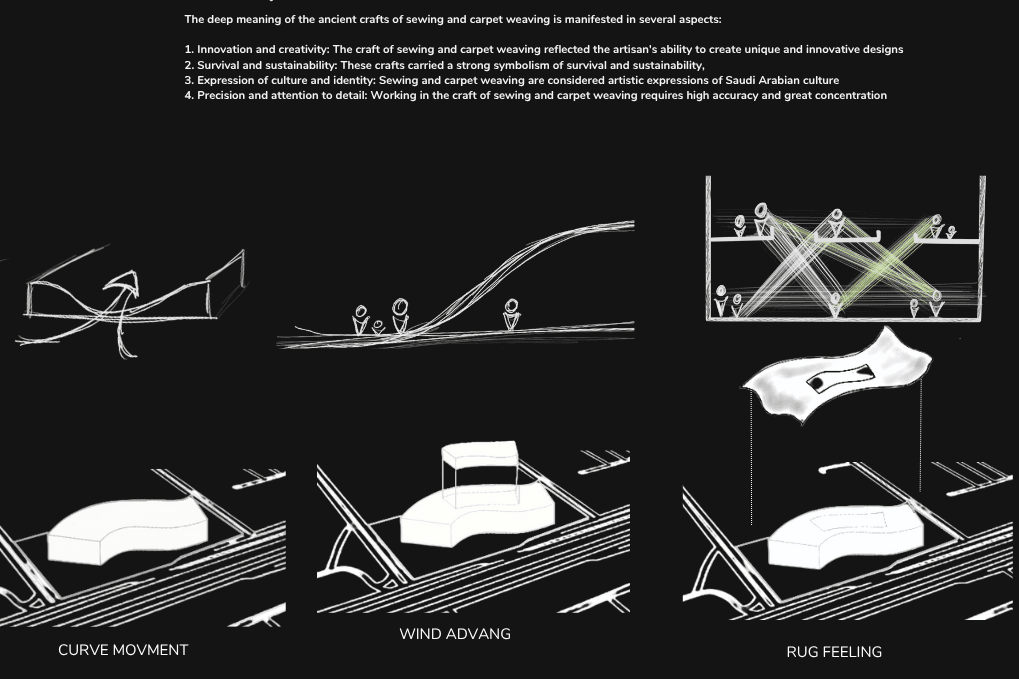 The deep meaning of the ancient crafts of sewing and carpet weaving is manifested in several aspects:

1. Innovation and creativity: The craft of sewing and carpet weaving reflected the artisan's ability to create unique and innovative designs
2. Survival and sustainability: These crafts carried a strong symbolism of survival and sustainability,
3. Expression of culture and identity: Sewing and carpet weaving are considered artistic expressions of Saudi Arabian culture
4. Precision and attention to detail: Working in the craft of sewing and carpet weaving requires high accuracy and great concentration

CURVE MOVMENT

WIND ADVANG

RUG FEELING