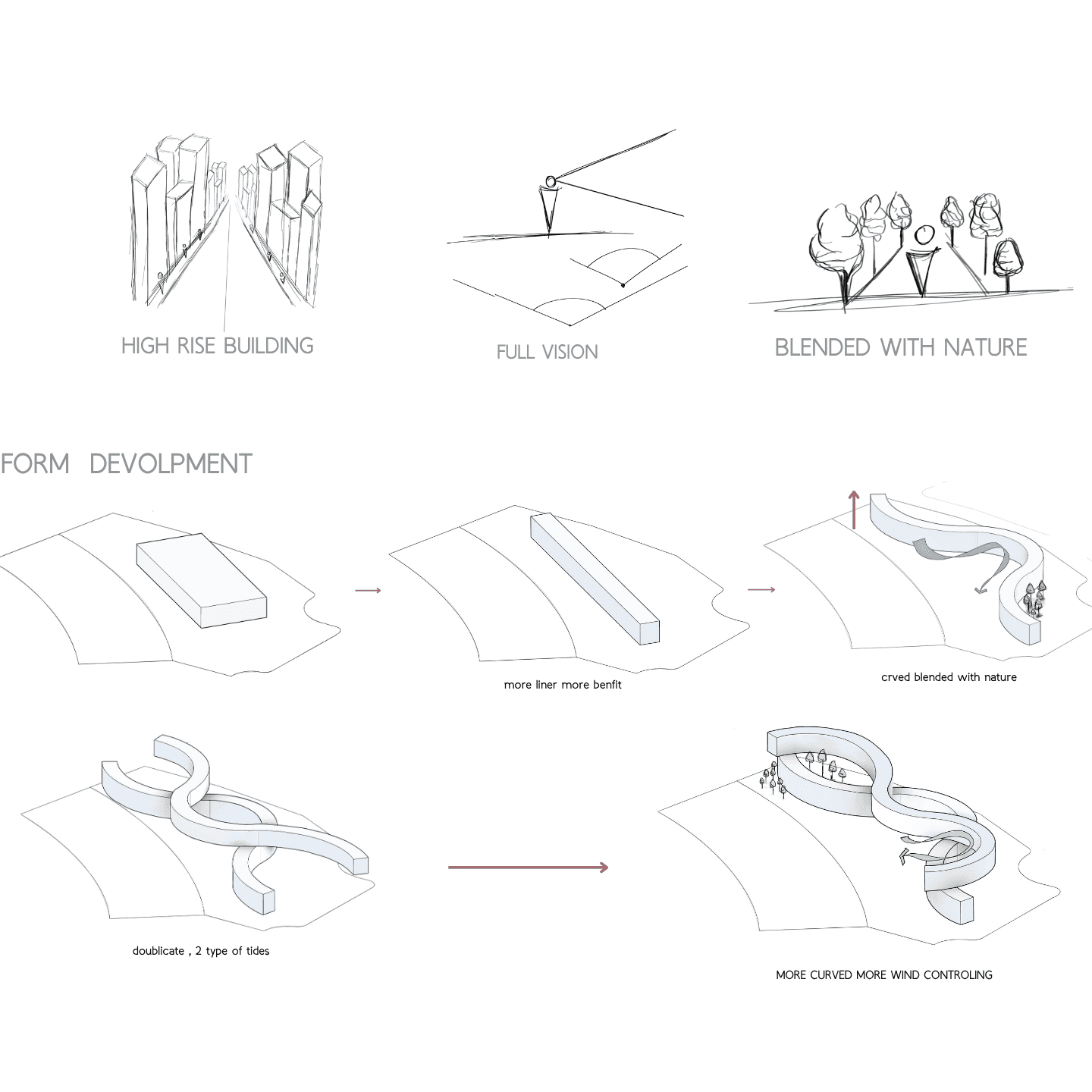 HIGH RISE BUILDING

FULL VISION

BLENDED WITH NATURE

FORM DEVOLPMENT

more liner more benfit

crved blended with nature

doublicate , 2 type of tides

MORE CURVED MORE WIND CONTROLING