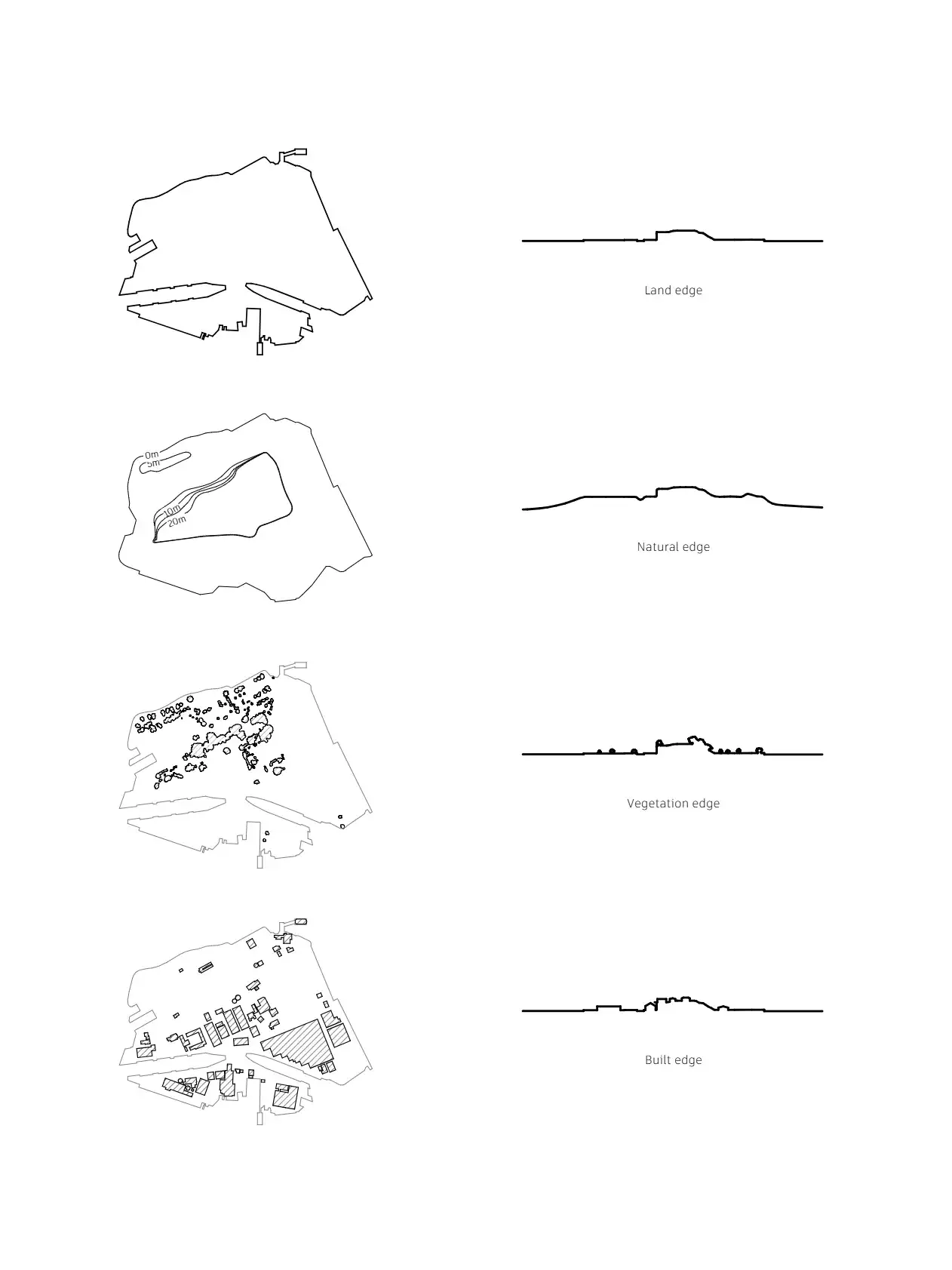 Land edge

0m
5m
10m
20m

Natural edge

Vegetation edge

Built edge