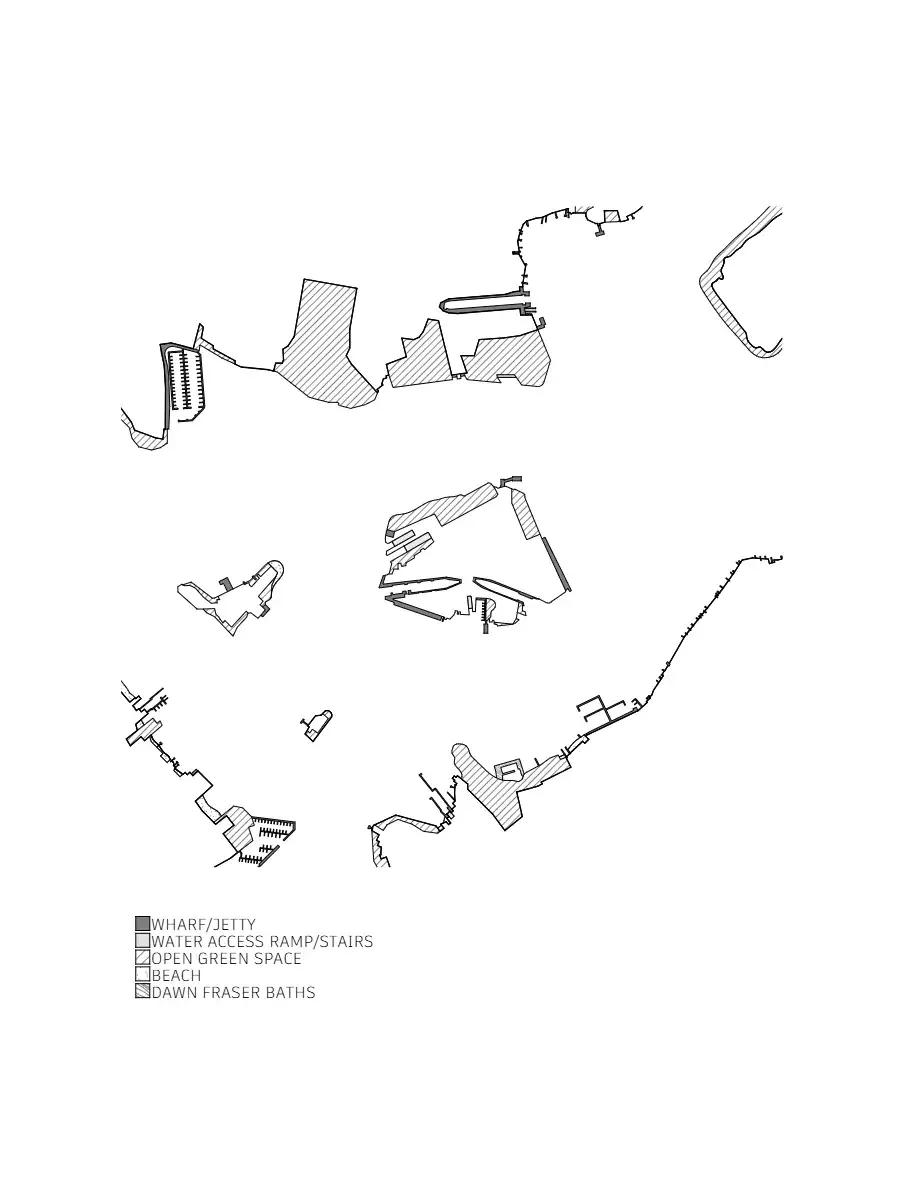 WHARF/JETTY
WATER ACCESS RAMP/STAIRS
OPEN GREEN SPACE
BEACH
DAWN FRASER BATHS