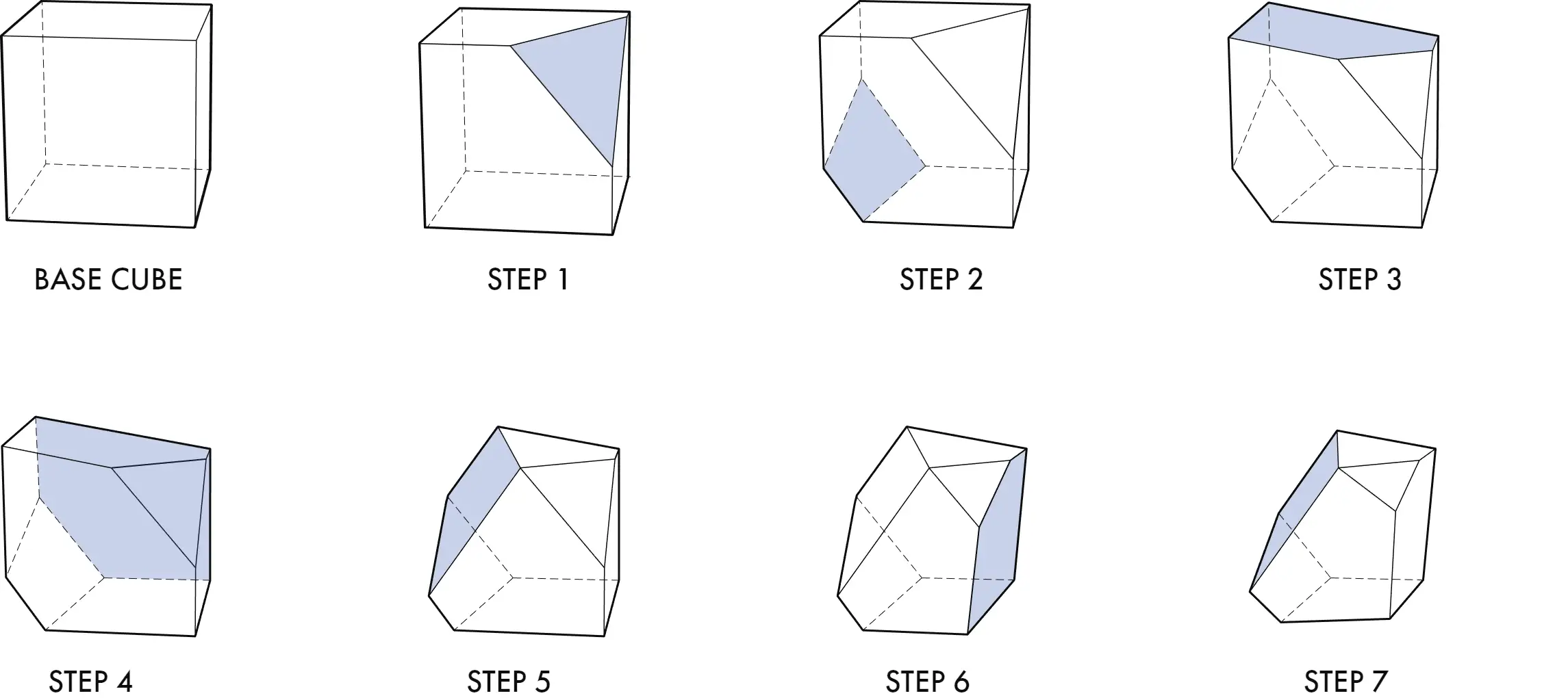 BASE CUBE

STEP 1

STEP 2

STEP 3

STEP 4

STEP 5

STEP 6

STEP 7