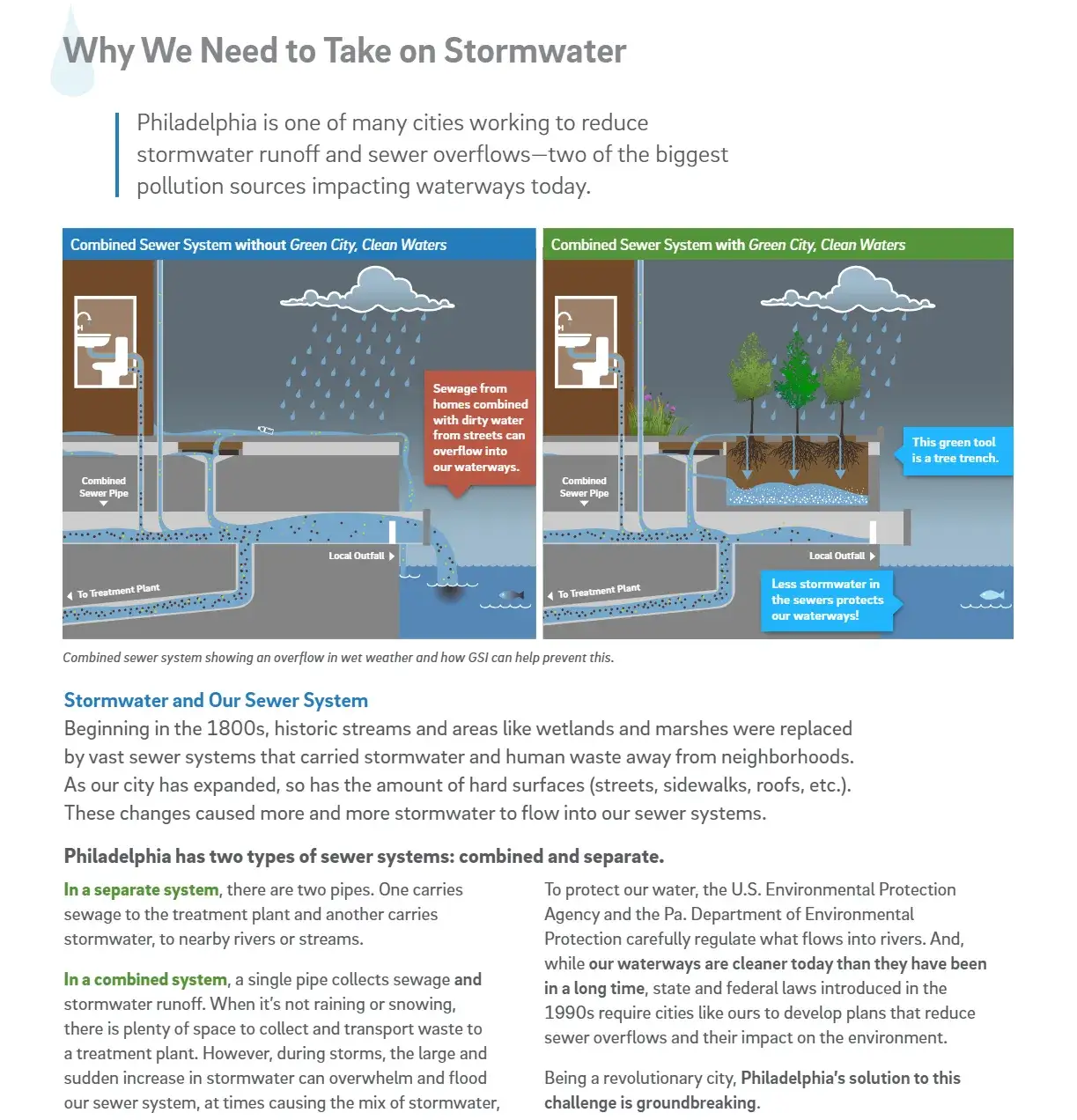 Why We Need to Take on Stormwater

Philadelphia is one of many cities working to reduce stormwater runoff and sewer overflows—two of the biggest pollution sources impacting waterways today.

Combined Sewer System without Green City, Clean Waters

Sewage from homes combined with dirty water from streets can overflow into our waterways.

Combined Sewer Pipe

Local Outfall

To Treatment Plant

Combined Sewer System with Green City, Clean Waters

This green tool is a tree trench.

Combined Sewer Pipe

Local Outfall

To Treatment Plant

Less stormwater in the sewers protects our waterways!

Combined sewer system showing an overflow in wet weather and how GSI can help prevent this.

Stormwater and Our Sewer System

Beginning in the 1800s, historic streams and areas like wetlands and marshes were replaced by vast sewer systems that carried stormwater and human waste away from neighborhoods. As our city has expanded, so has the amount of hard surfaces (streets, sidewalks, roofs, etc.). These changes caused more and more stormwater to flow into our sewer systems.

Philadelphia has two types of sewer systems: combined and separate.

In a separate system, there are two pipes. One carries sewage to the treatment plant and another carries stormwater, to nearby rivers or streams.

In a combined system, a single pipe collects sewage and stormwater runoff. When it's not raining or snowing, there is plenty of space to collect and transport waste to a treatment plant. However, during storms, the large and sudden increase in stormwater can overwhelm and flood our sewer system, at times causing the mix of stormwater,

To protect our water, the U.S. Environmental Protection Agency and the Pa. Department of Environmental Protection carefully regulate what flows into rivers. And, while our waterways are cleaner today than they have been in a long time, state and federal laws introduced in the 1990s require cities like ours to develop plans that reduce sewer overflows and their impact on the environment.

Being a revolutionary city, Philadelphia's solution to this challenge is groundbreaking.