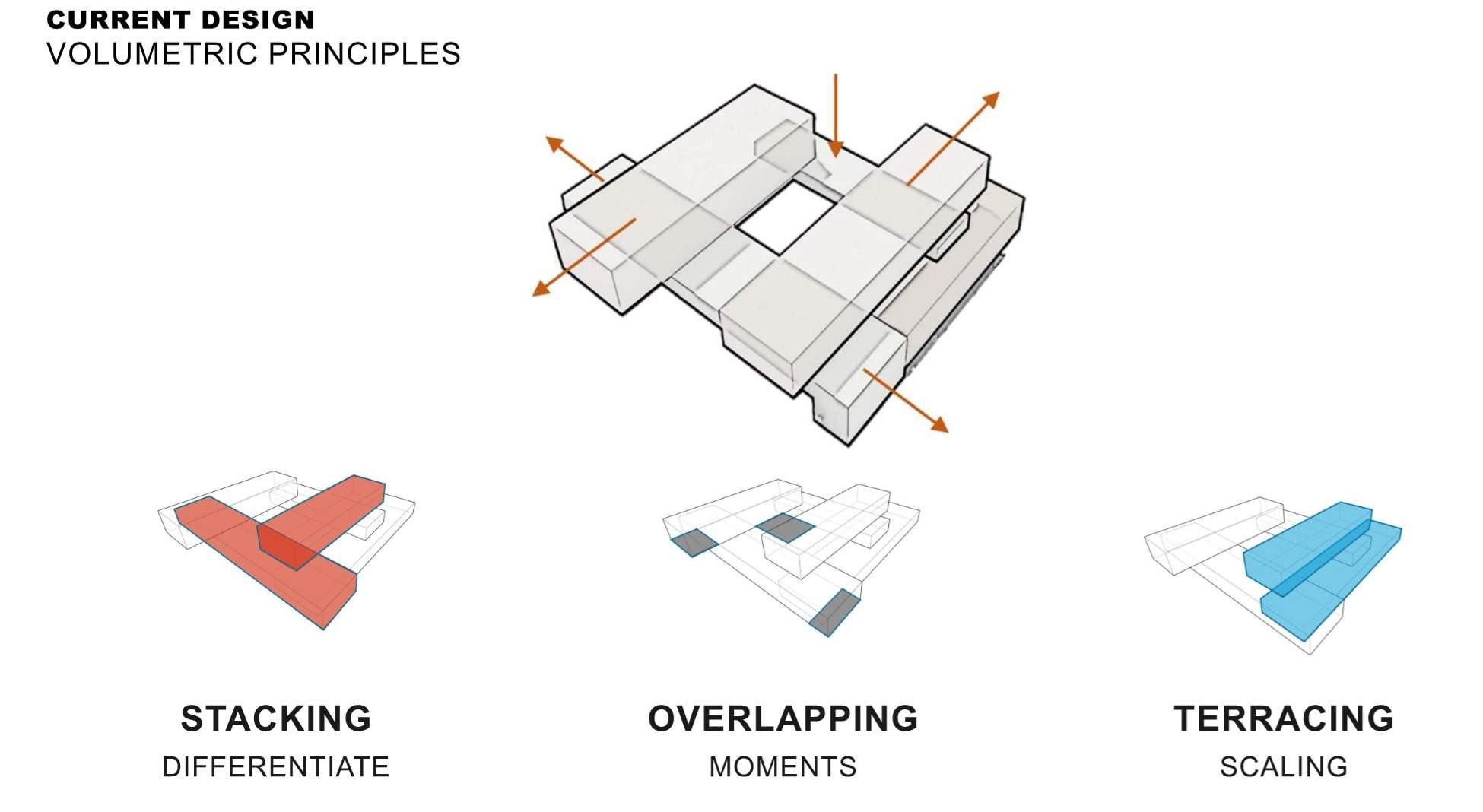 CURRENT DESIGN
VOLUMETRIC PRINCIPLES

STACKING
DIFFERENTIATE

OVERLAPPING
MOMENTS

TERRACING
SCALING