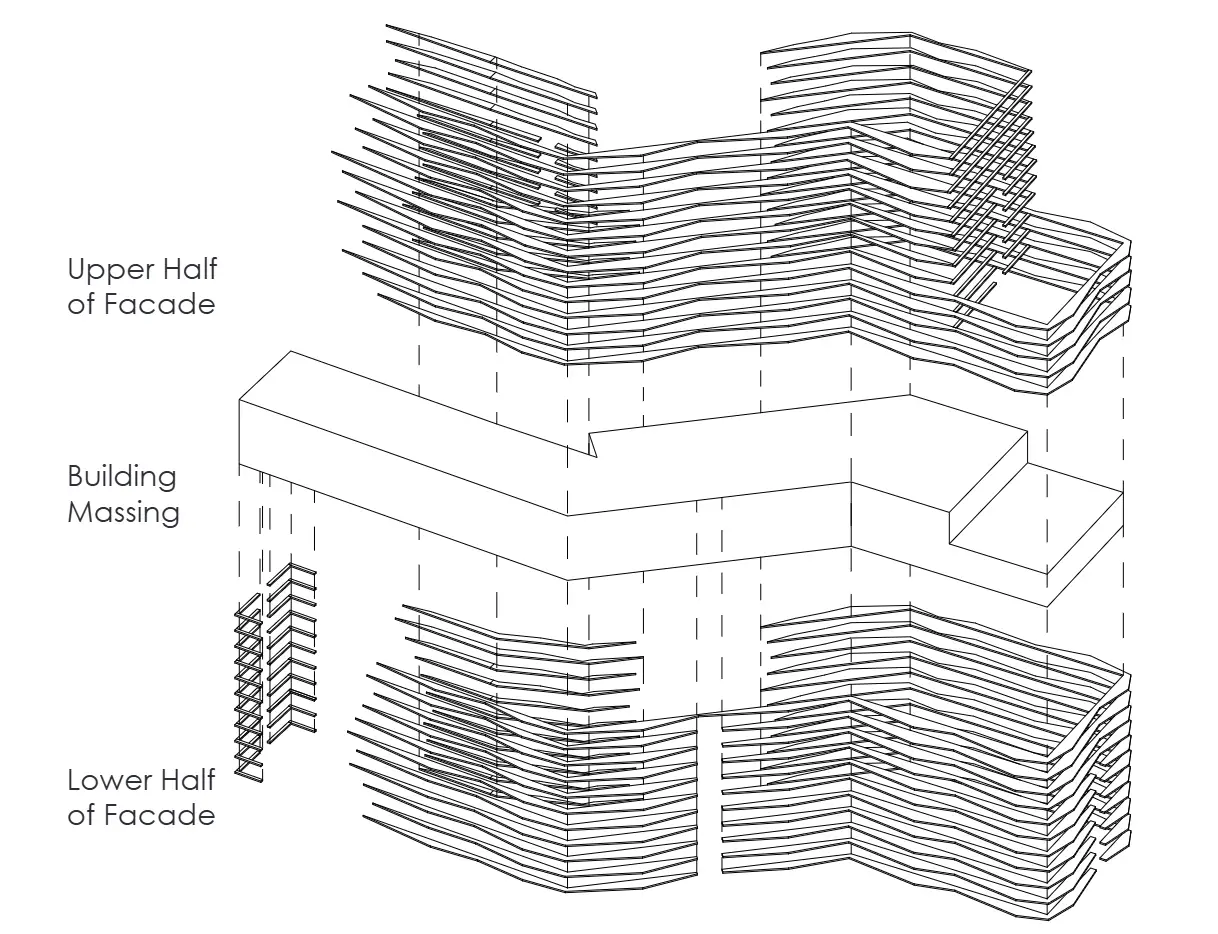 Upper Half
of Facade

Building
Massing

Lower Half
of Facade