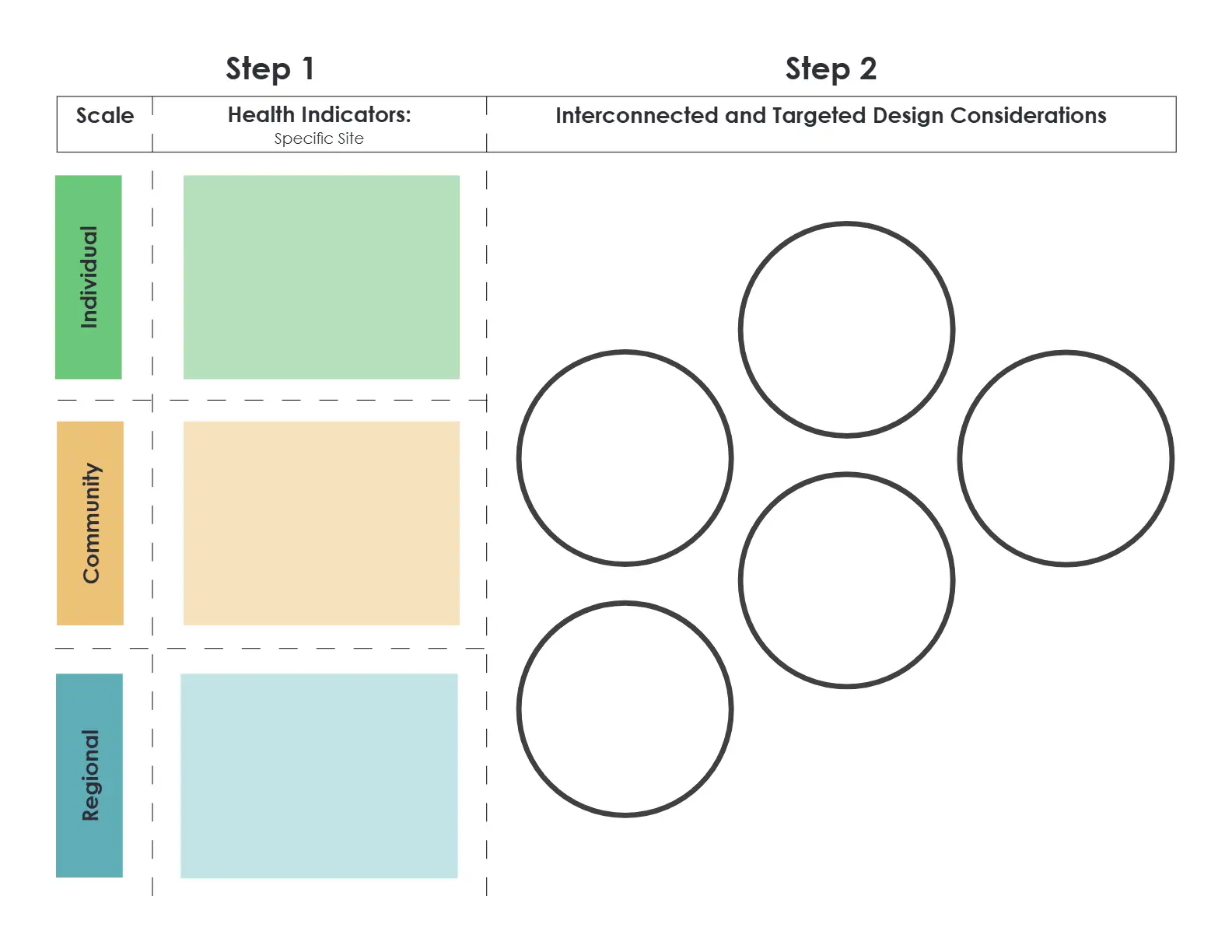 Step 1

Step 2

Scale

Health Indicators:
Specific Site

Interconnected and Targeted Design Considerations

Individual

Community

Regional