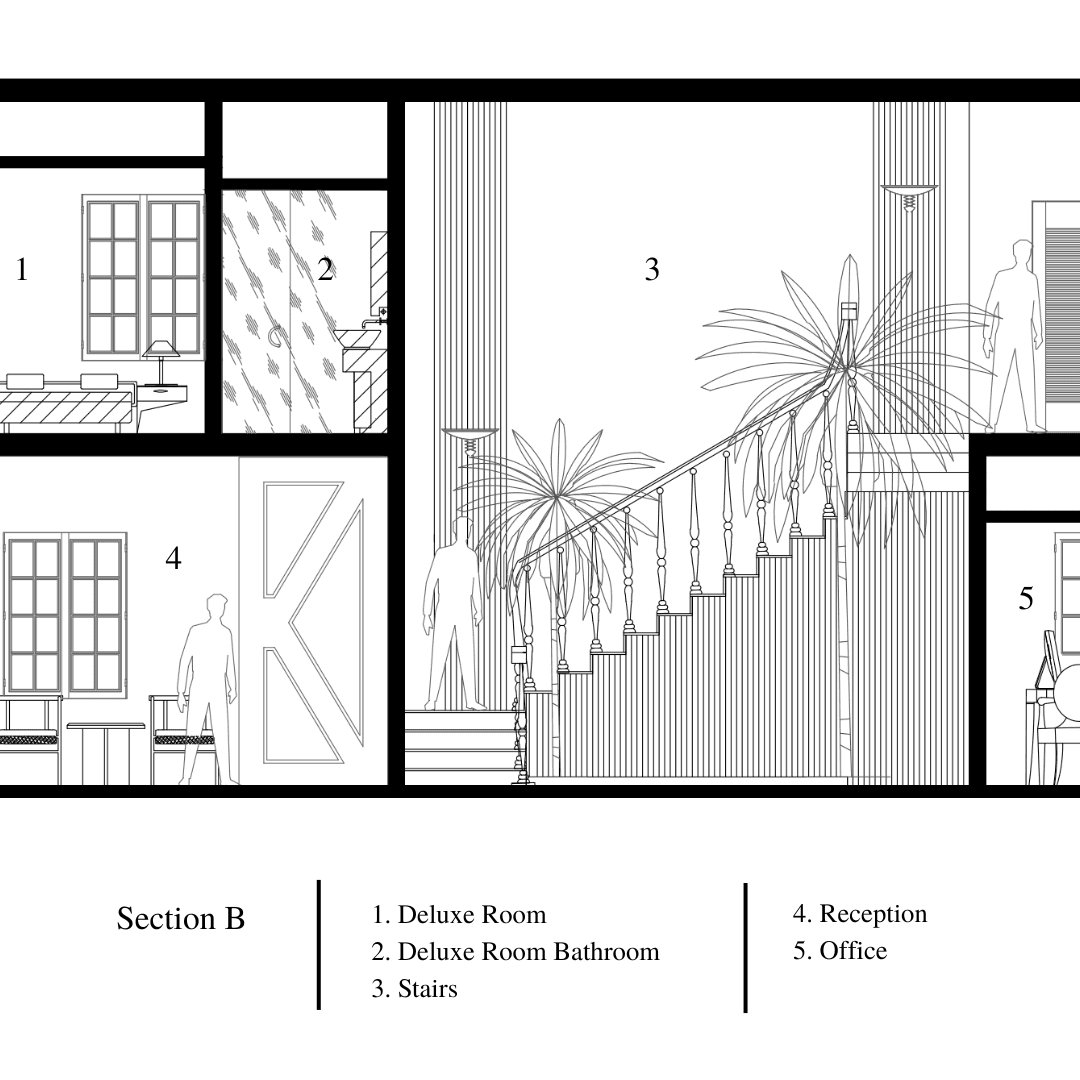 1
2
3
4
5

Section B

1. Deluxe Room
2. Deluxe Room Bathroom
3. Stairs

4. Reception
5. Office