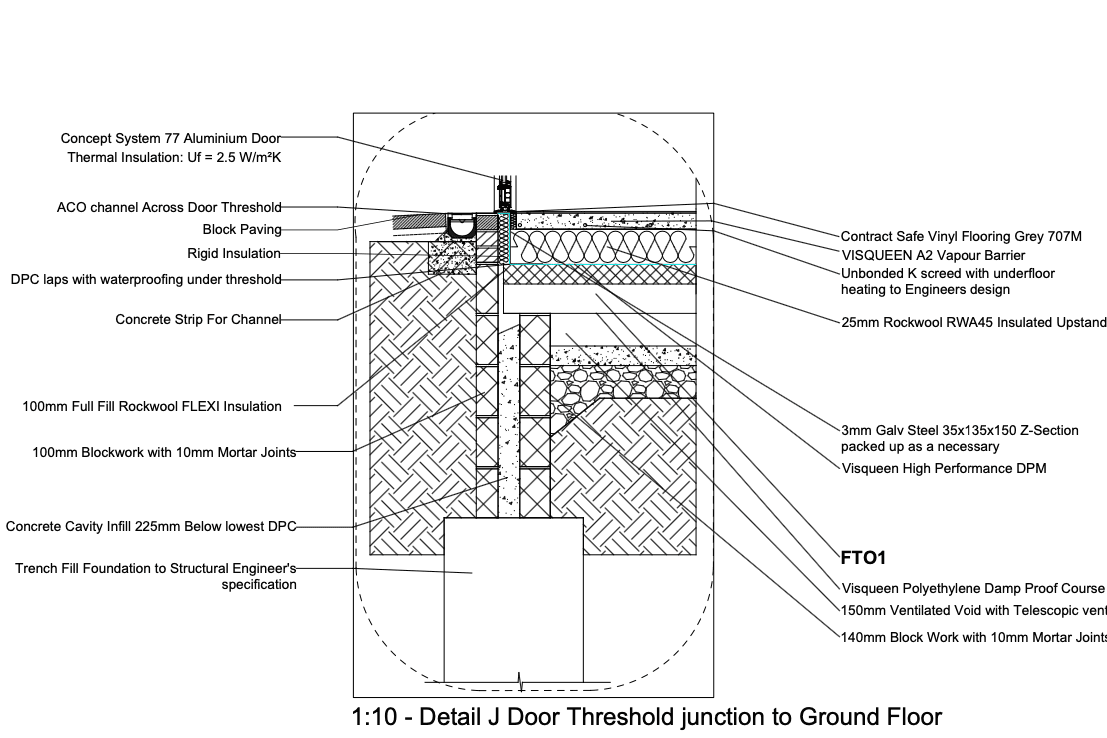 Concept System 77 Aluminium Door
Thermal Insulation: Uf = 2.5 W/m²K

ACO channel Across Door Threshold
Block Paving
Rigid Insulation
DPC laps with waterproofing under threshold
Concrete Strip For Channel

100mm Full Fill Rockwool FLEXI Insulation

100mm Blockwork with 10mm Mortar Joints

Concrete Cavity Infill 225mm Below lowest DPC

Trench Fill Foundation to Structural Engineer's specification

Contract Safe Vinyl Flooring Grey 707M
VISQUEEN A2 Vapour Barrier
Unbonded K screed with underfloor heating to Engineers design

25mm Rockwool RWA45 Insulated Upstand

3mm Galv Steel 35x135x150 Z-Section packed up as a necessary
Visqueen High Performance DPM

FTO1

Visqueen Polyethylene Damp Proof Course
150mm Ventilated Void with Telescopic vent
140mm Block Work with 10mm Mortar Joints

1:10 - Detail J Door Threshold junction to Ground Floor