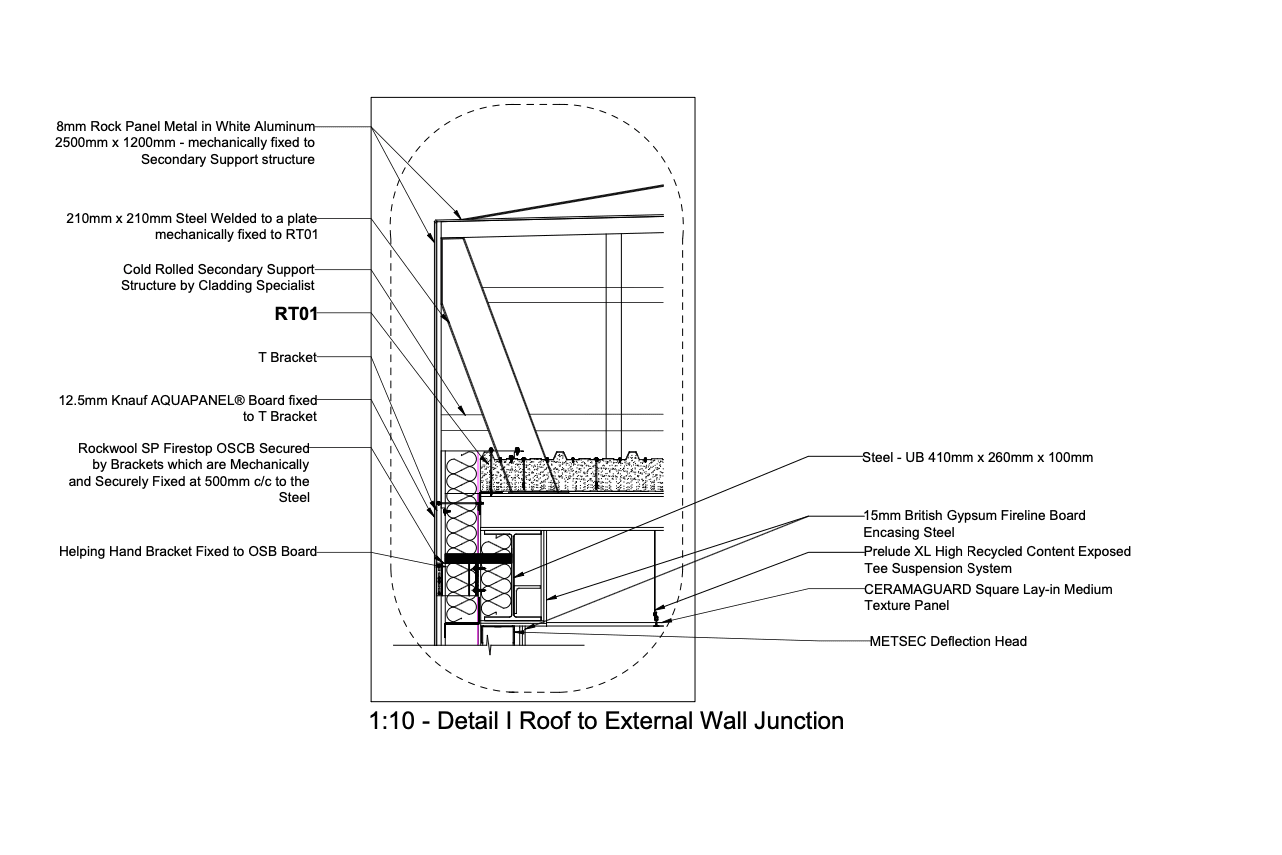 8mm Rock Panel Metal in White Aluminum
2500mm x 1200mm - mechanically fixed to
Secondary Support structure

210mm x 210mm Steel Welded to a plate
mechanically fixed to RT01

Cold Rolled Secondary Support
Structure by Cladding Specialist

RT01

T Bracket

12.5mm Knauf AQUAPANEL® Board fixed
to T Bracket

Rockwool SP Firestop OSCB Secured
by Brackets which are Mechanically
and Securely Fixed at 500mm c/c to the
Steel

Helping Hand Bracket Fixed to OSB Board

Steel - UB 410mm x 260mm x 100mm

15mm British Gypsum Fireline Board
Encasing Steel

Prelude XL High Recycled Content Exposed
Tee Suspension System

CERAMAGUARD Square Lay-in Medium
Texture Panel

METSEC Deflection Head

1:10 - Detail I Roof to External Wall Junction