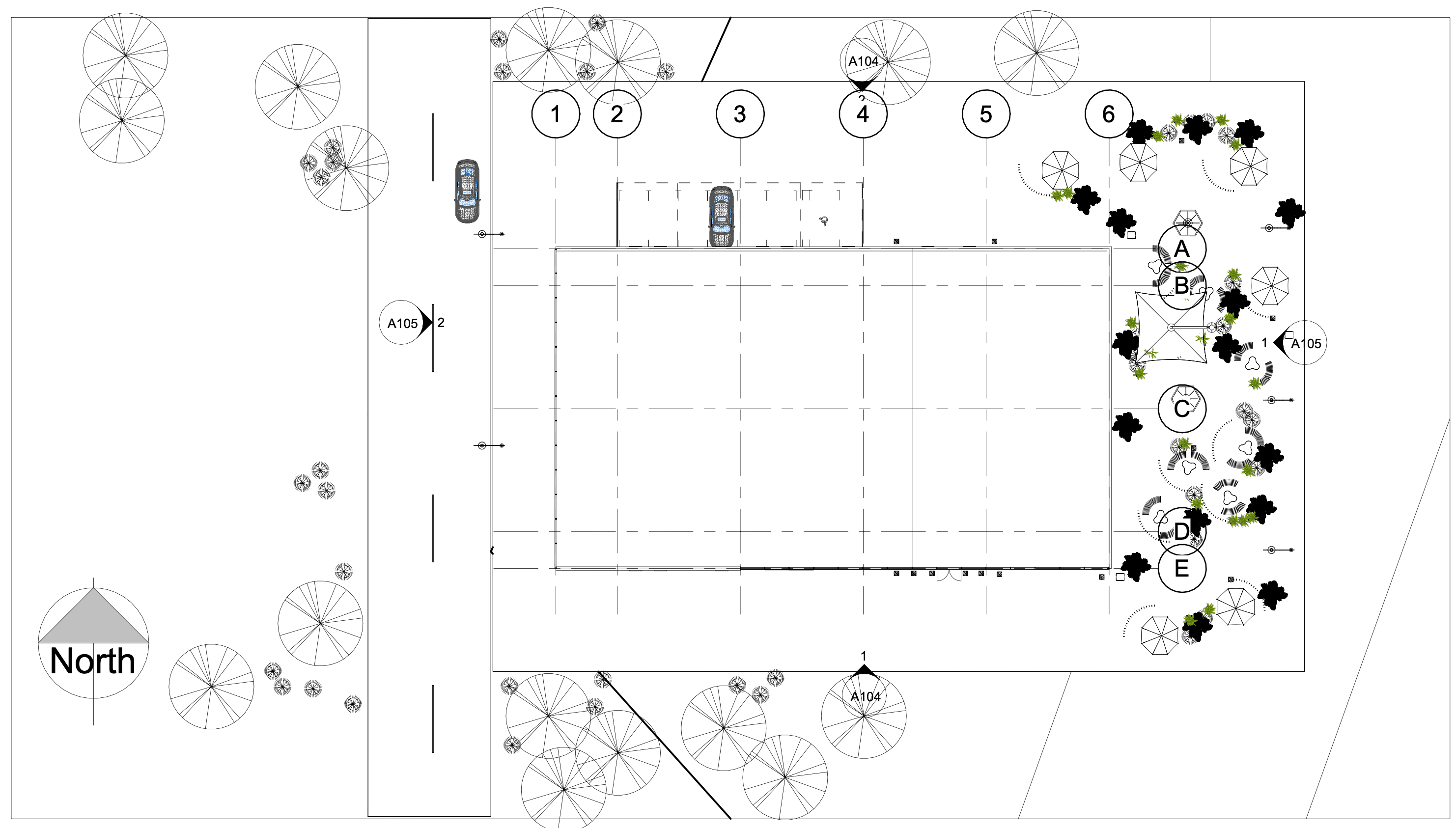 A104
2
1
2
3
4
5
6
A
B
A105
2
1
A105
C
D
E
North
1
A104