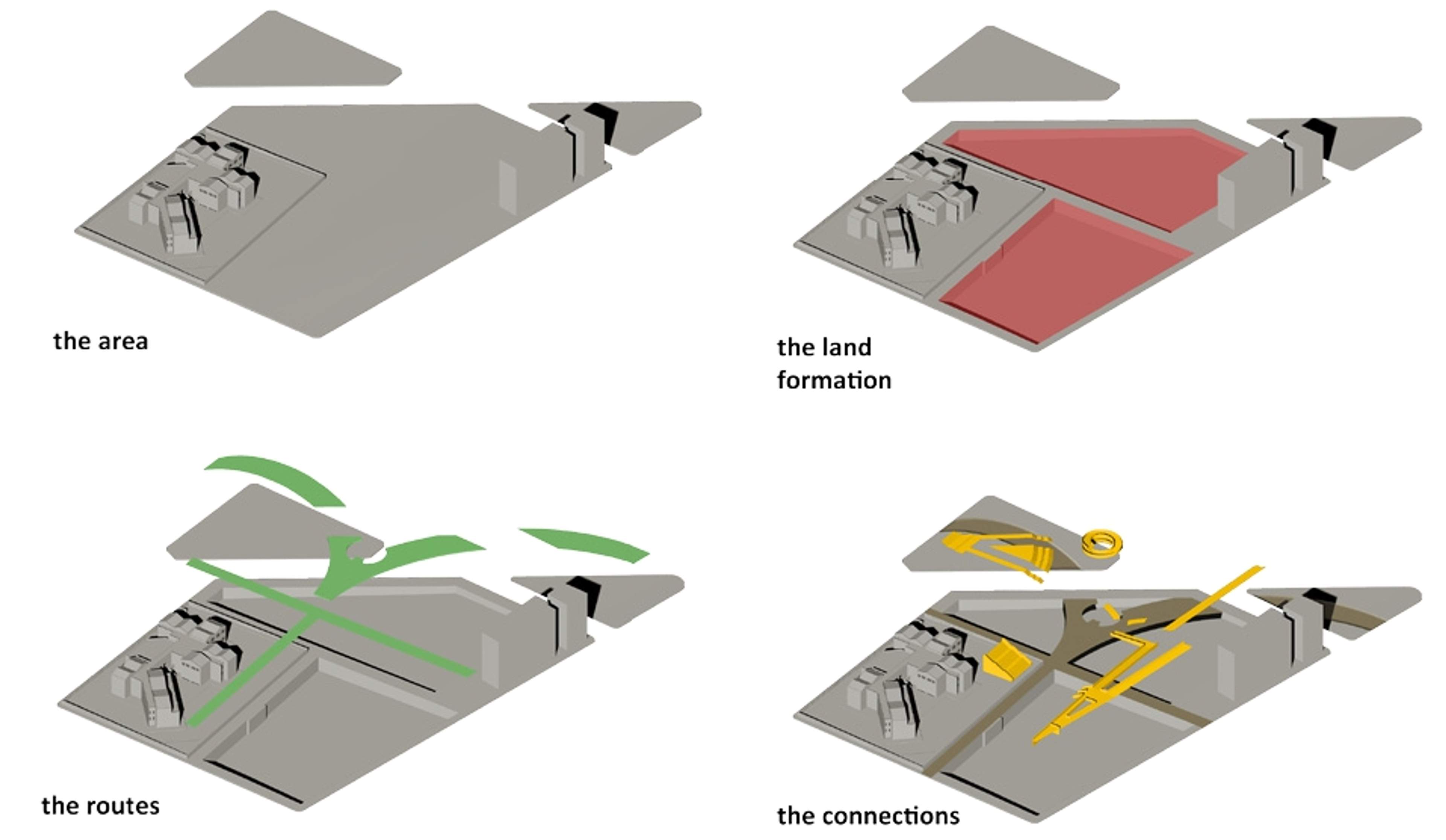 the area

the land formation

the routes

the connections