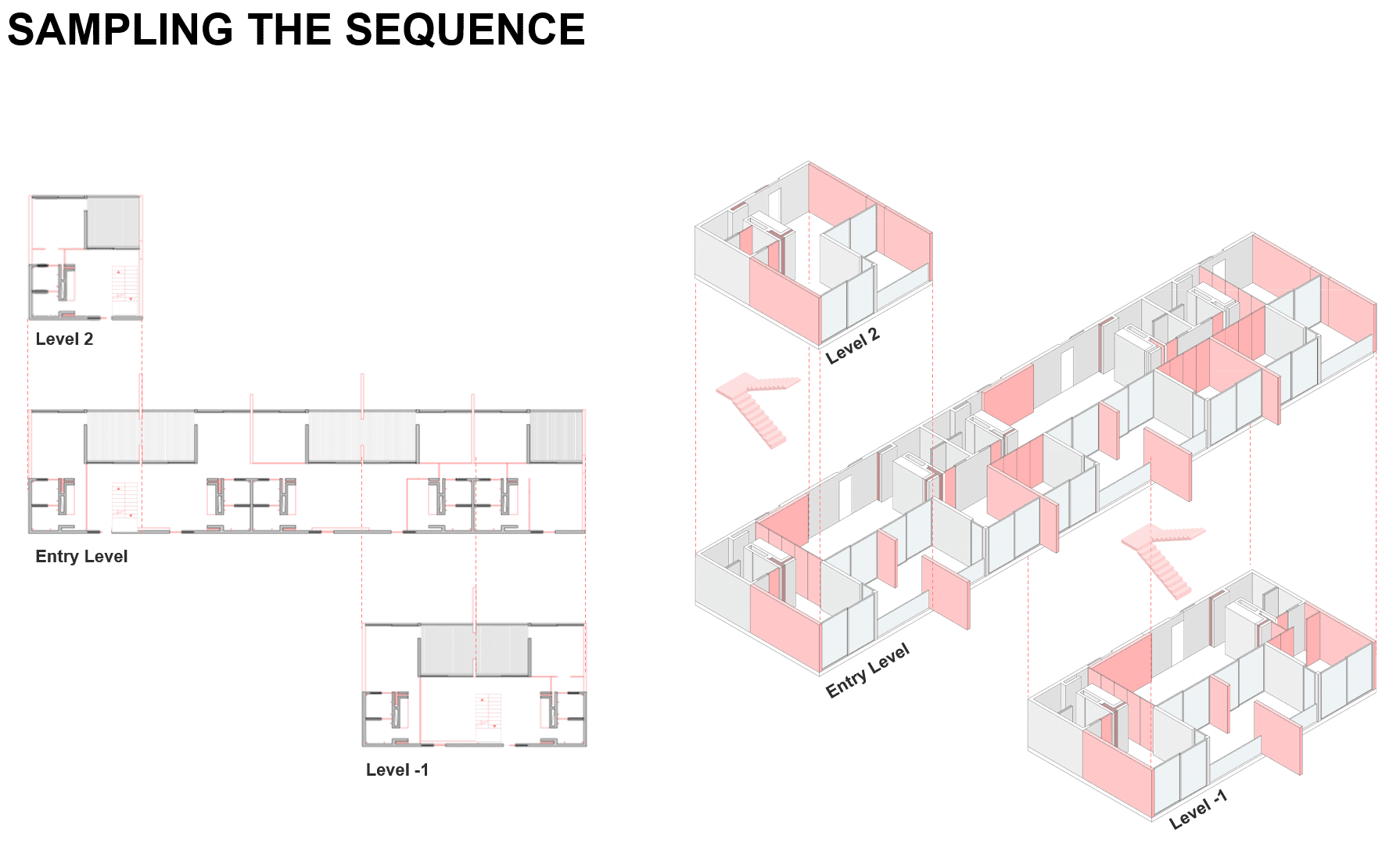 SAMPLING THE SEQUENCE

Level 2

Entry Level

Level -1

Level 2

Entry Level

Level -1