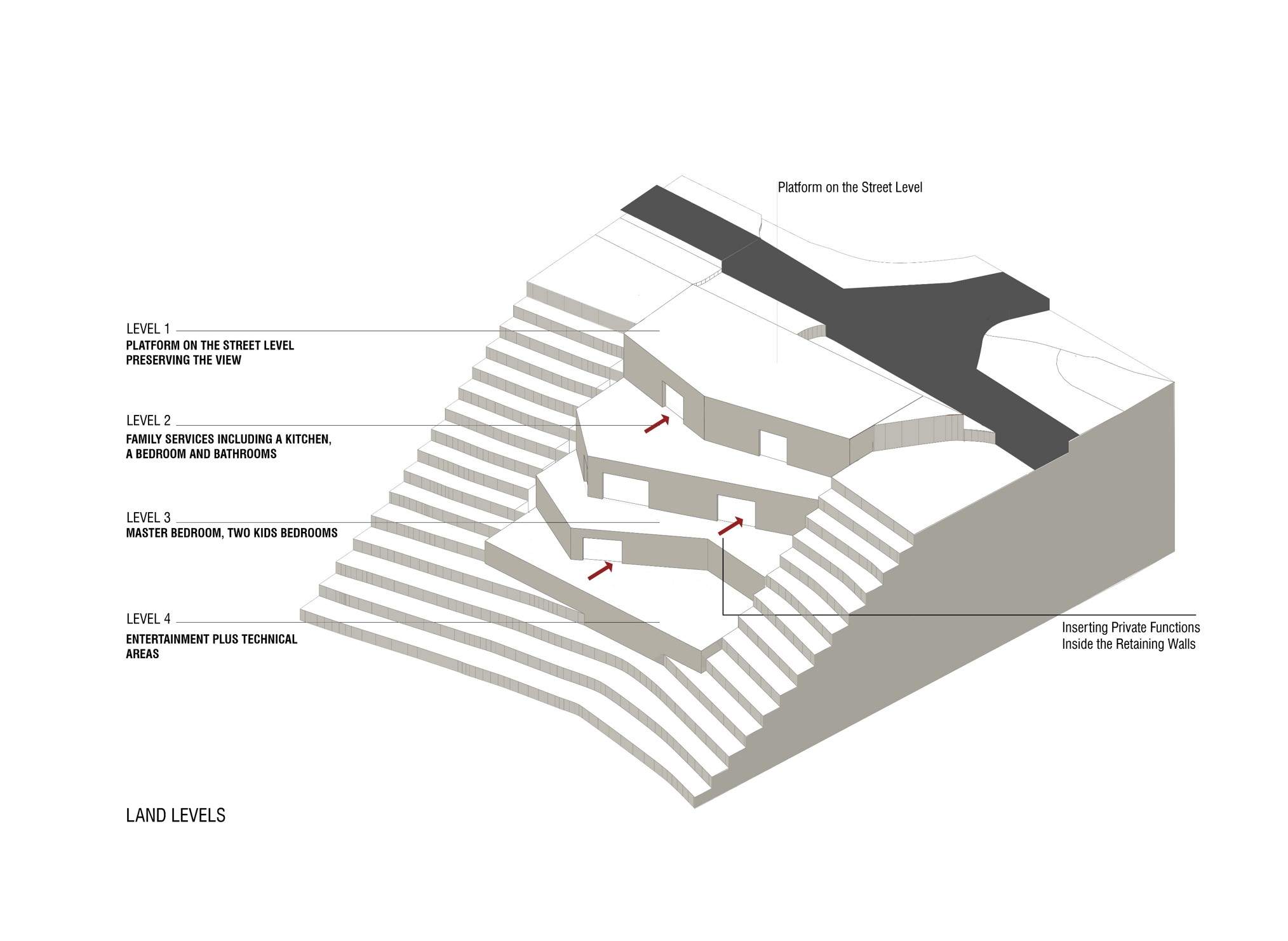 Platform on the Street Level

LEVEL 1
PLATFORM ON THE STREET LEVEL
PRESERVING THE VIEW

LEVEL 2
FAMILY SERVICES INCLUDING A KITCHEN,
A BEDROOM AND BATHROOMS

LEVEL 3
MASTER BEDROOM, TWO KIDS BEDROOMS

LEVEL 4
ENTERTAINMENT PLUS TECHNICAL
AREAS

Inserting Private Functions
Inside the Retaining Walls

LAND LEVELS